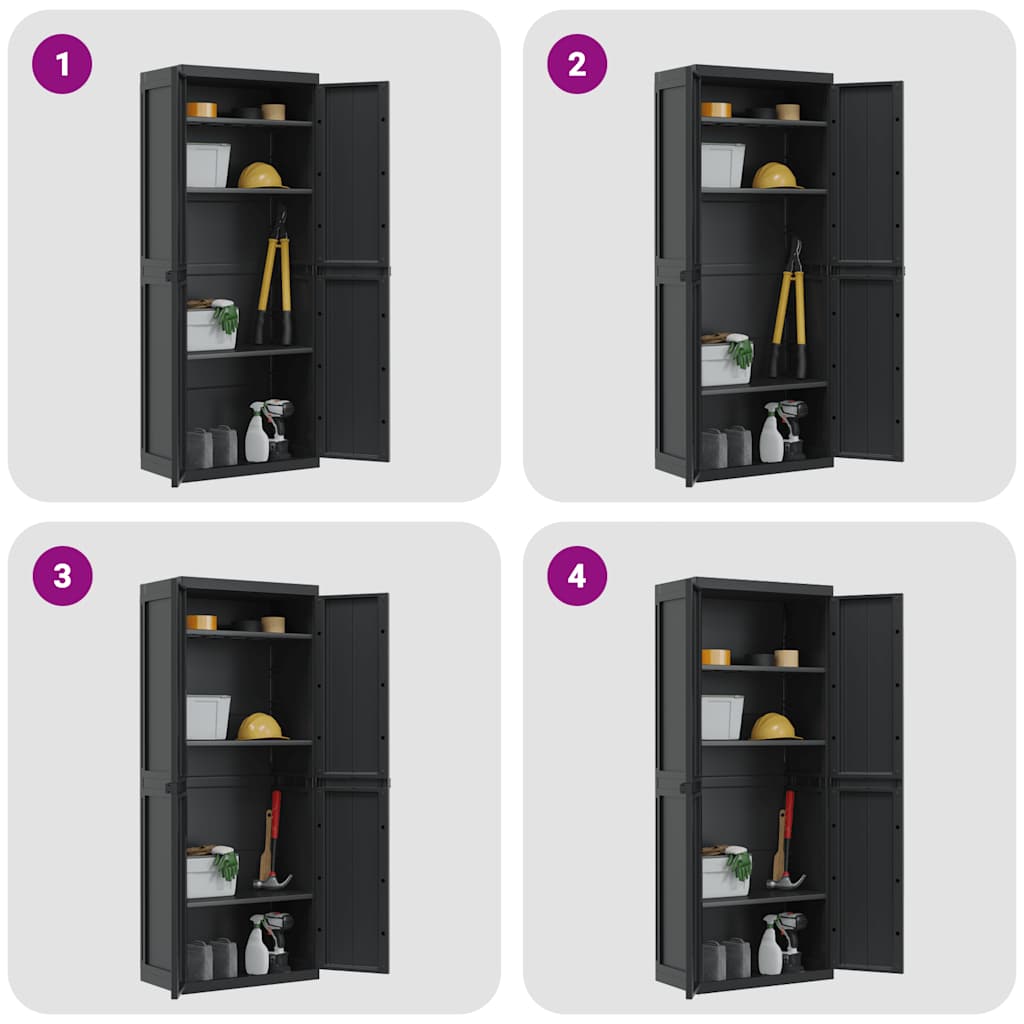 1

2

3

4