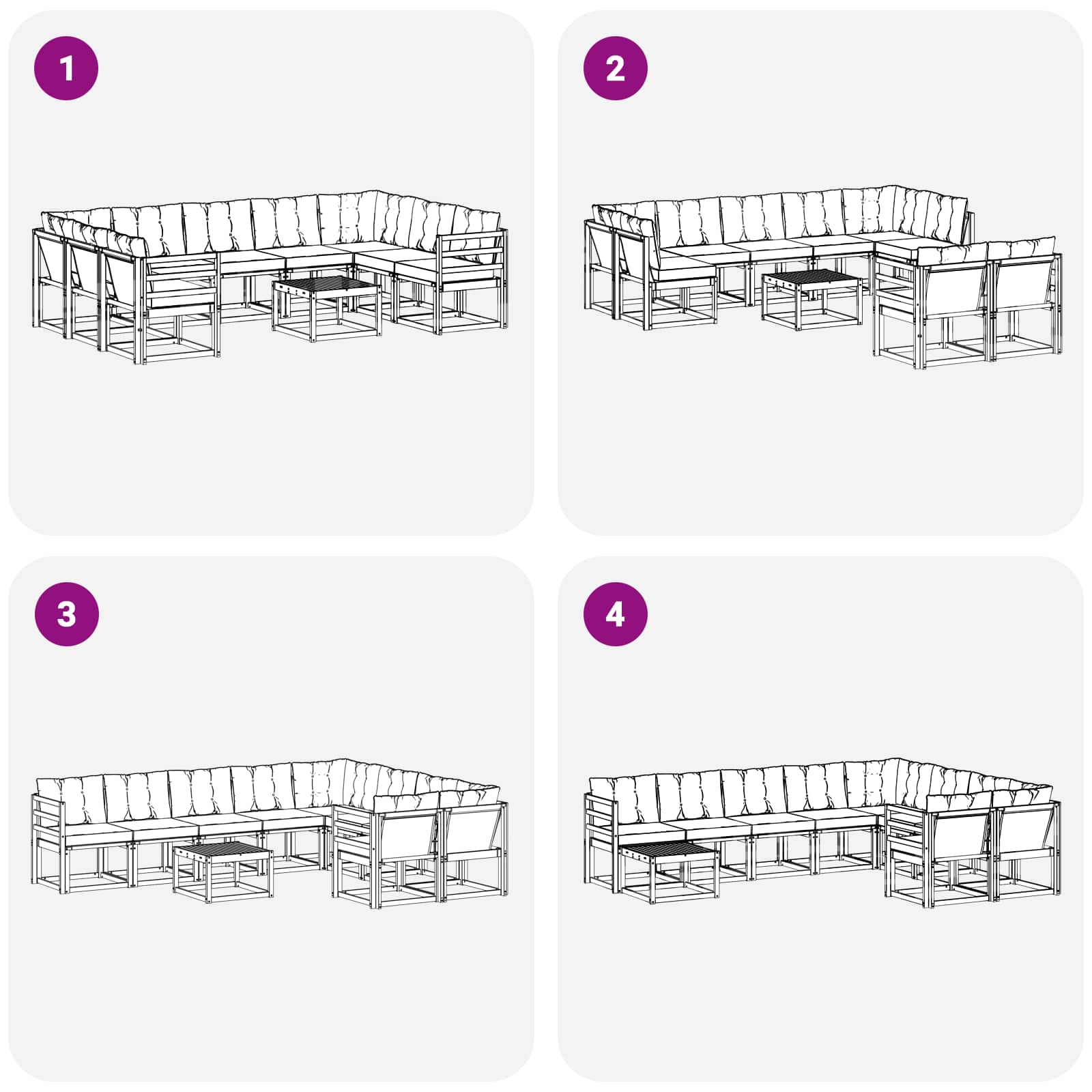 1

2

3

4