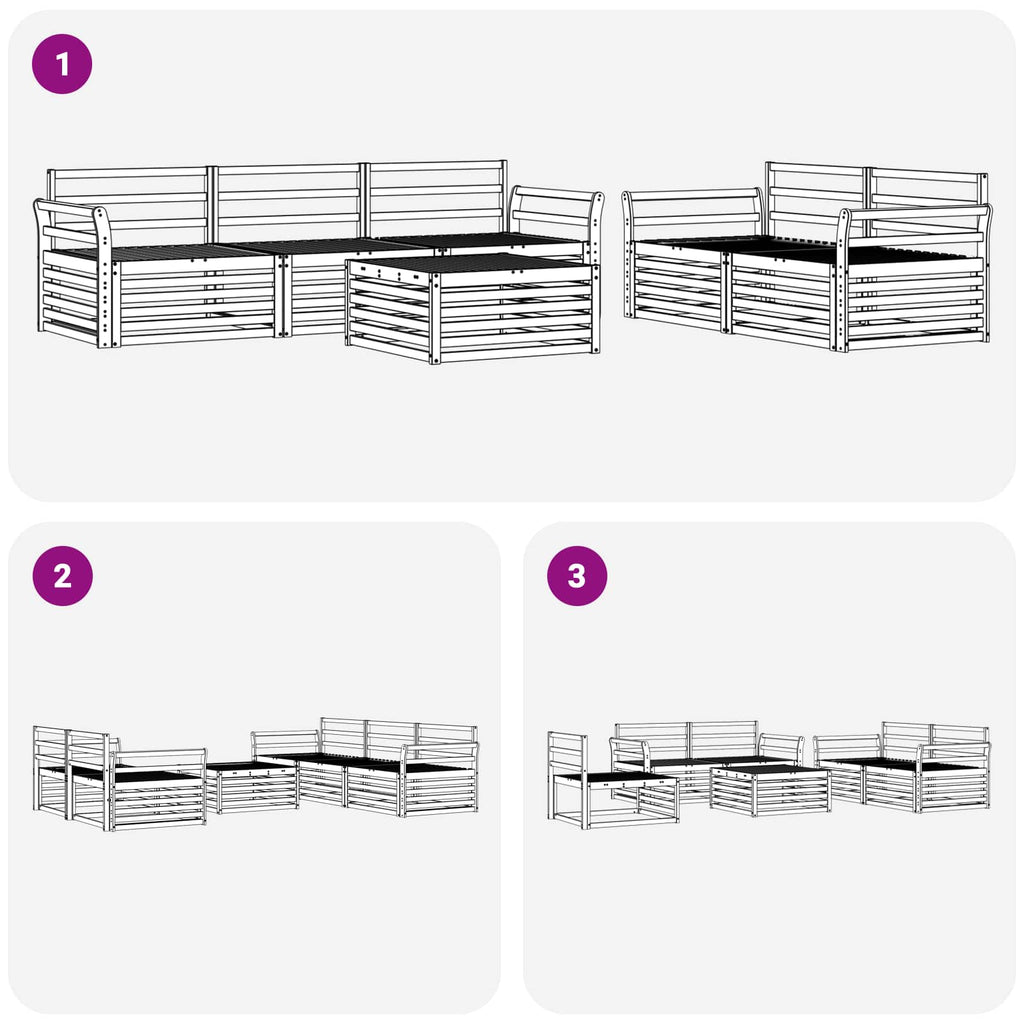 1

2

3