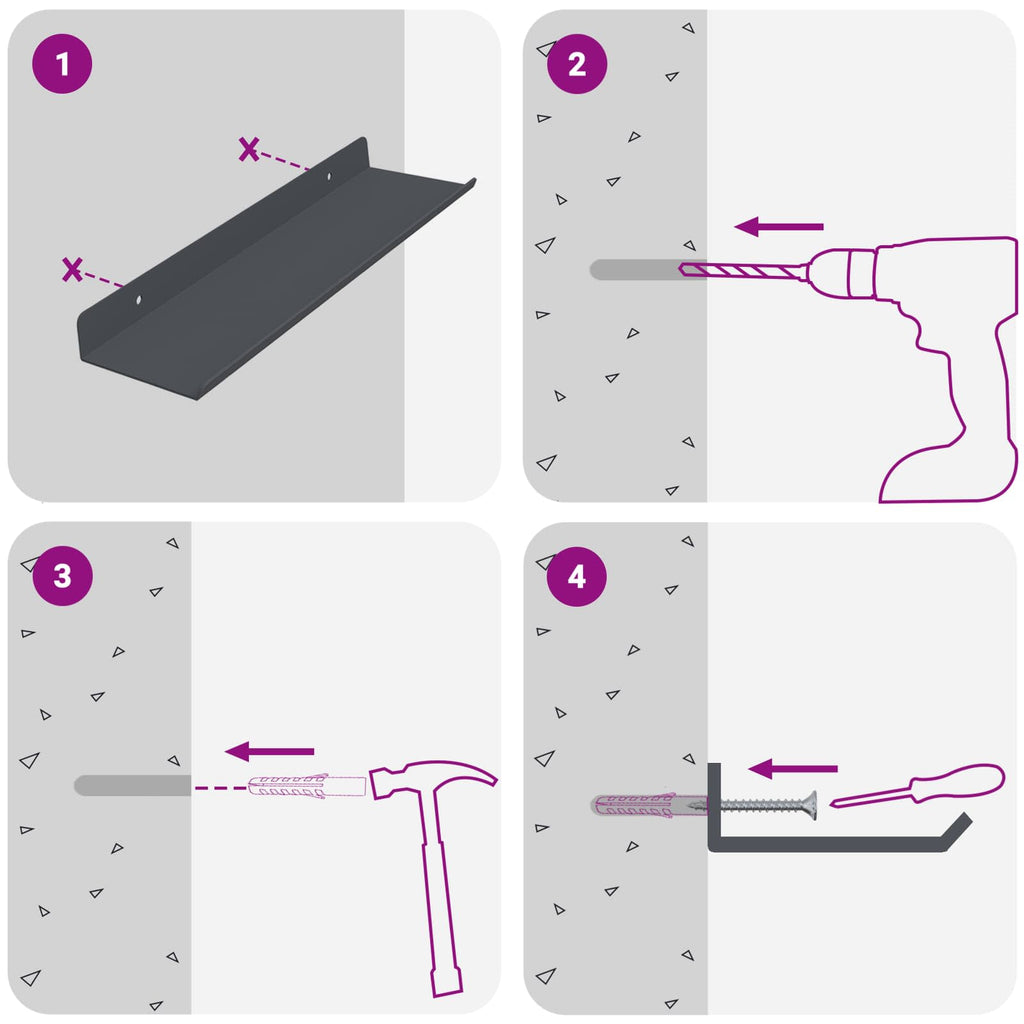 1

2

3

4