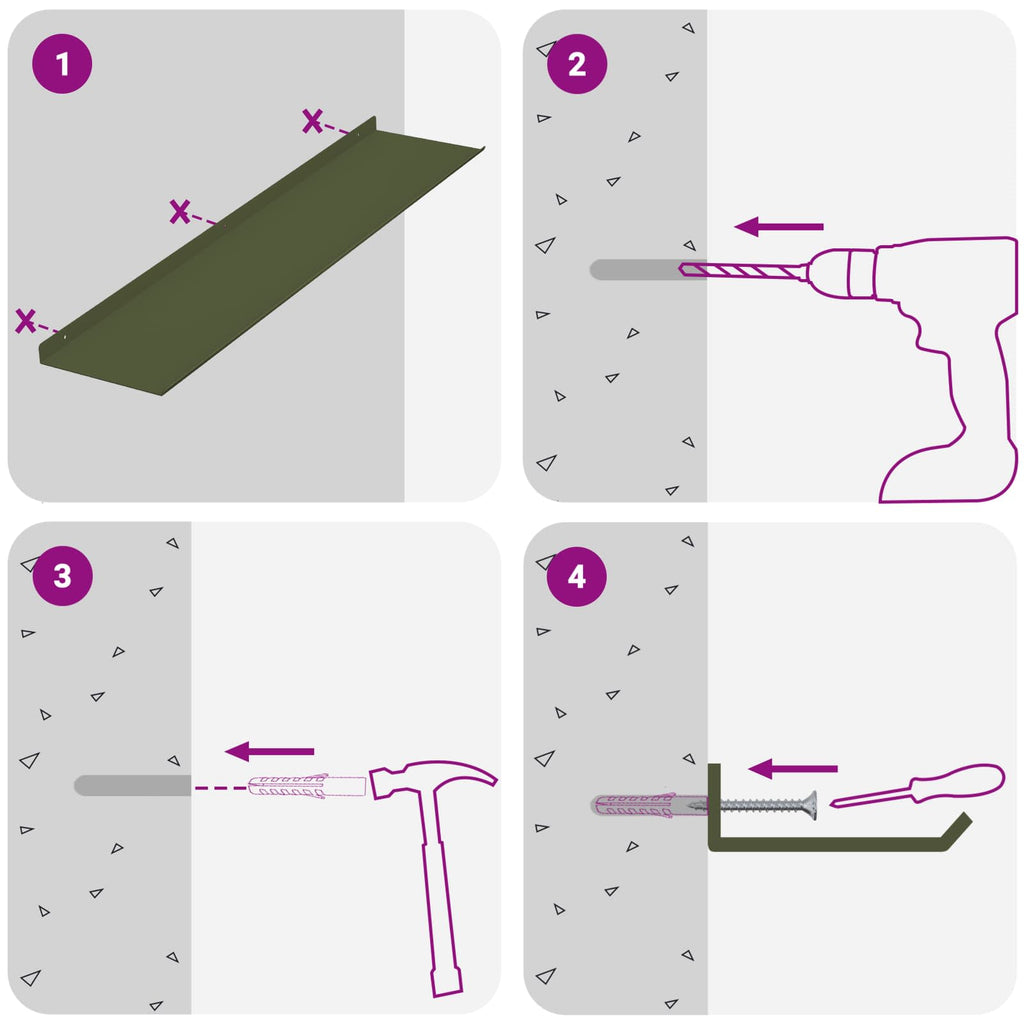 1

2

3

4