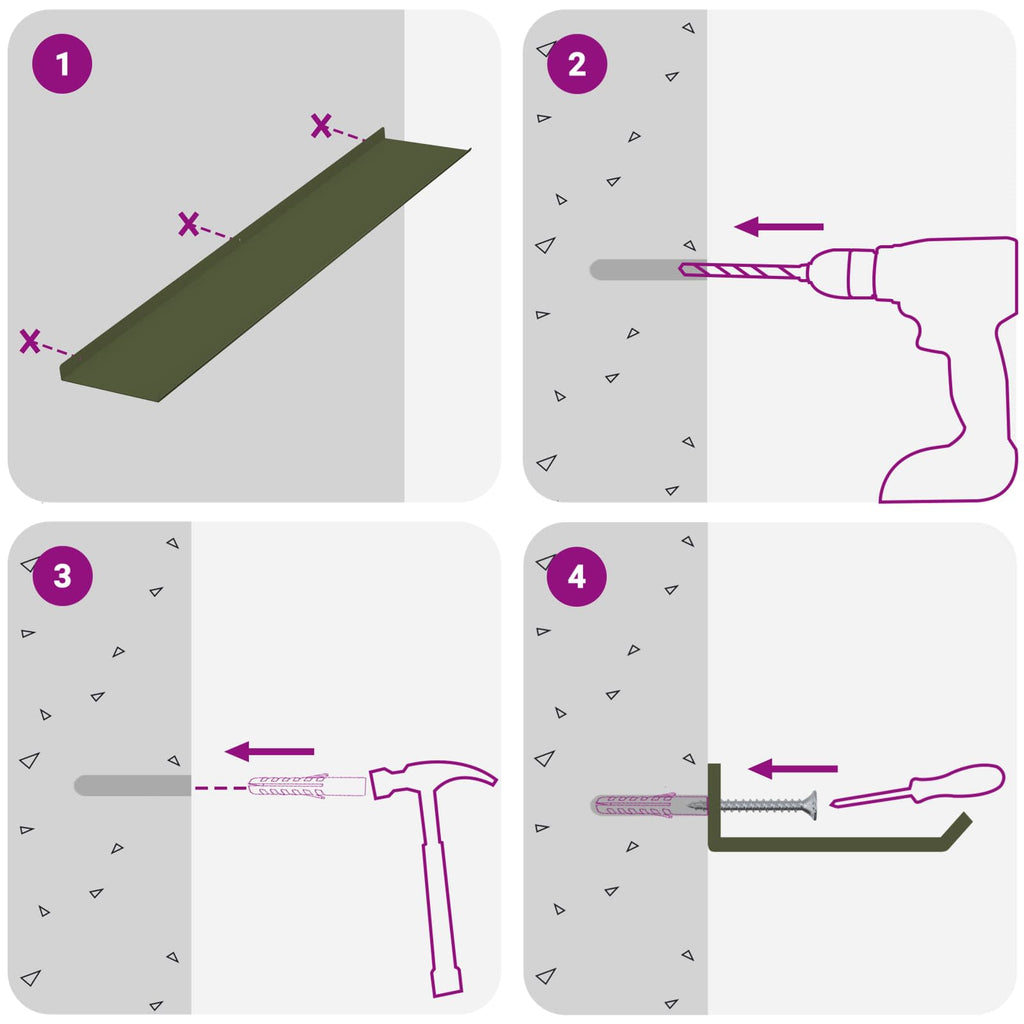 1

2

3

4