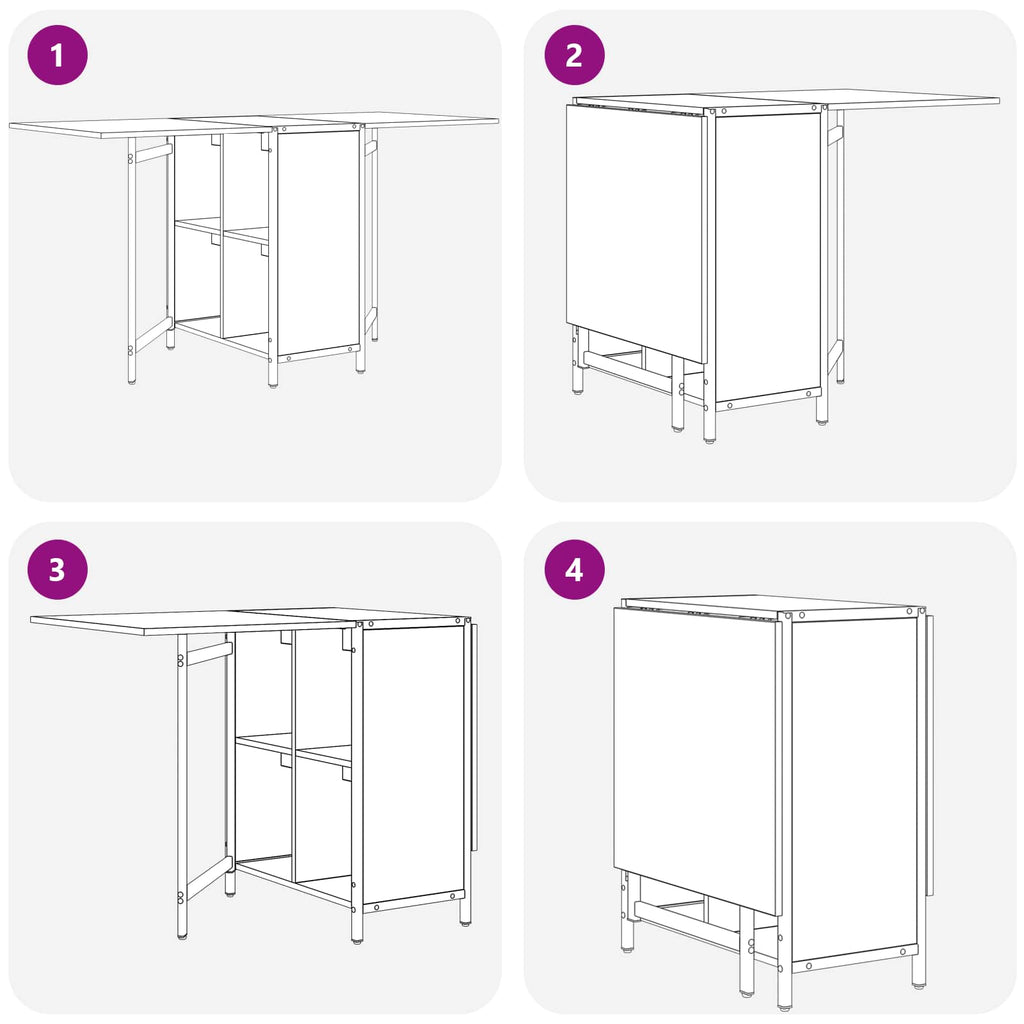 1

2

3

4