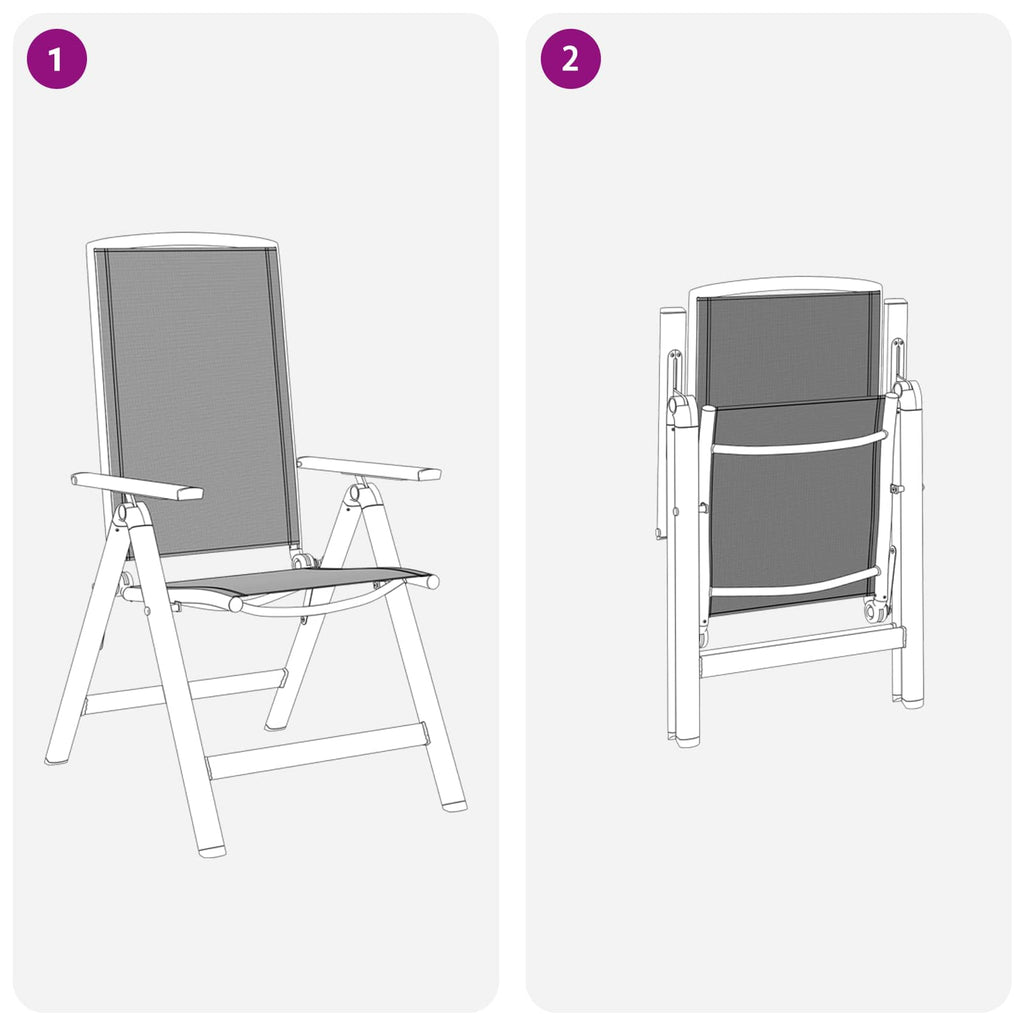 1

2